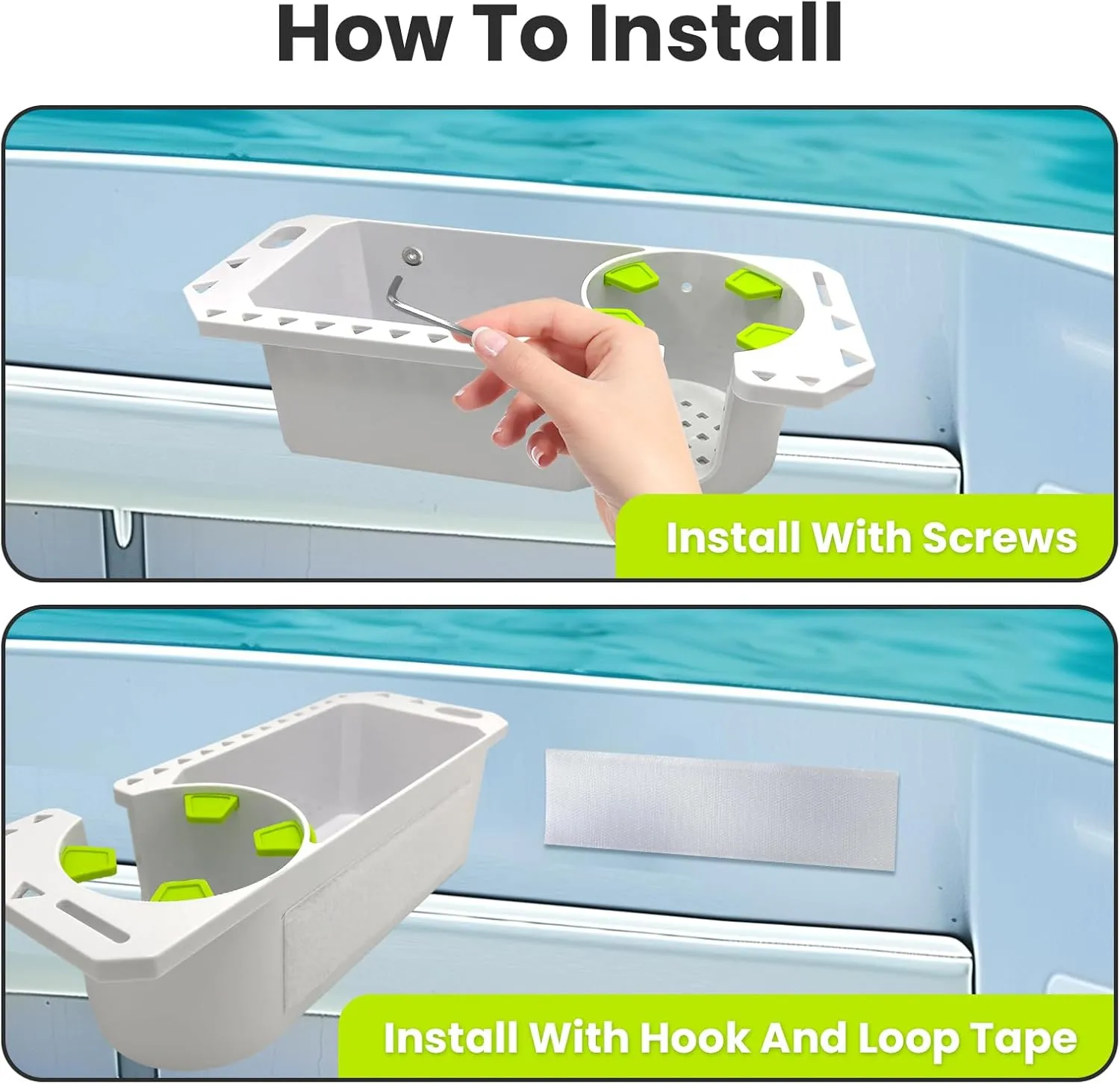 How To Install

Install With Screws

Install With Hook And Loop Tape